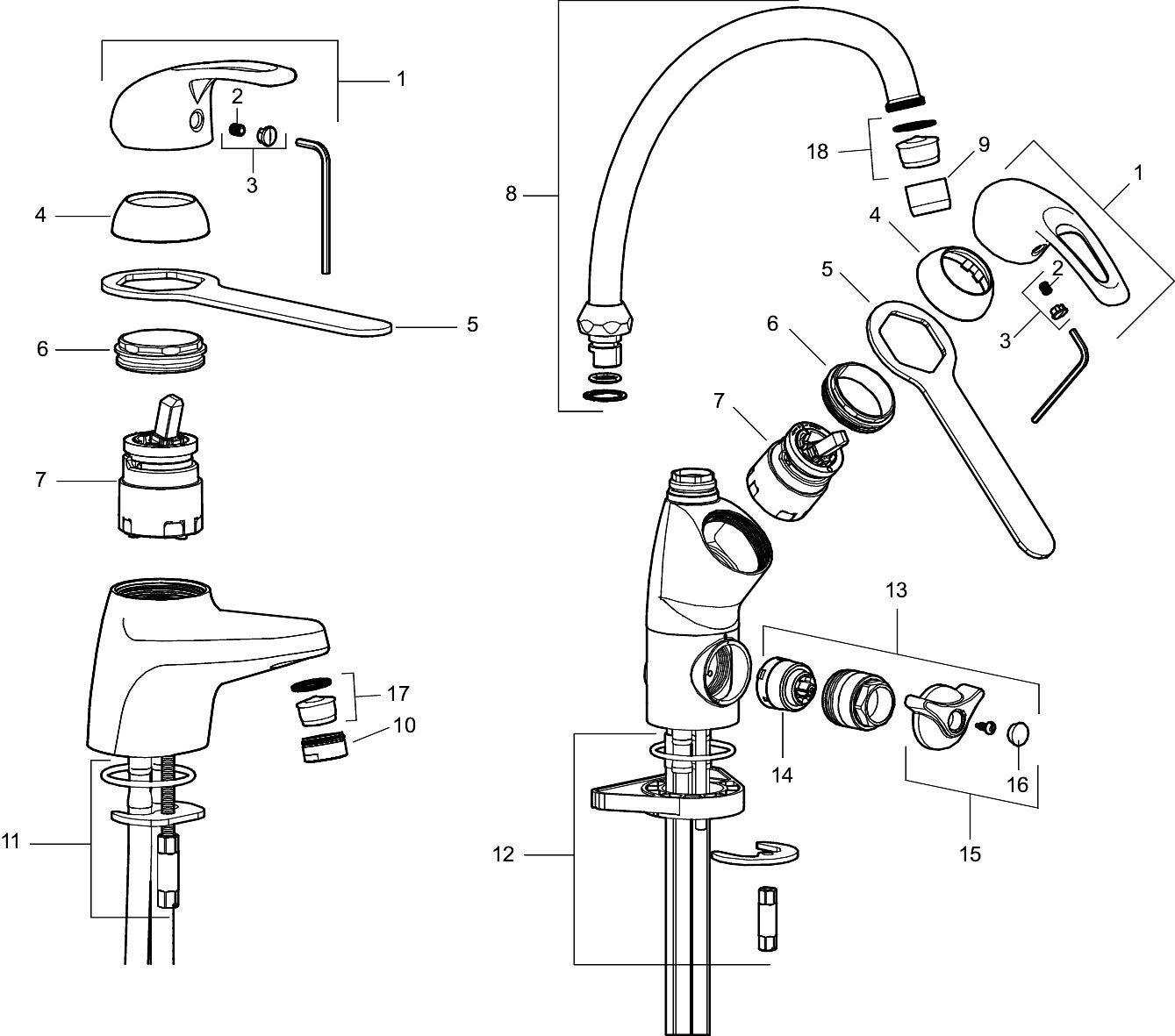 1
2
3
4
5
6
7
17
10
11
8
18
9
1
4
5
2
3
6
7
13
14
16
15
12