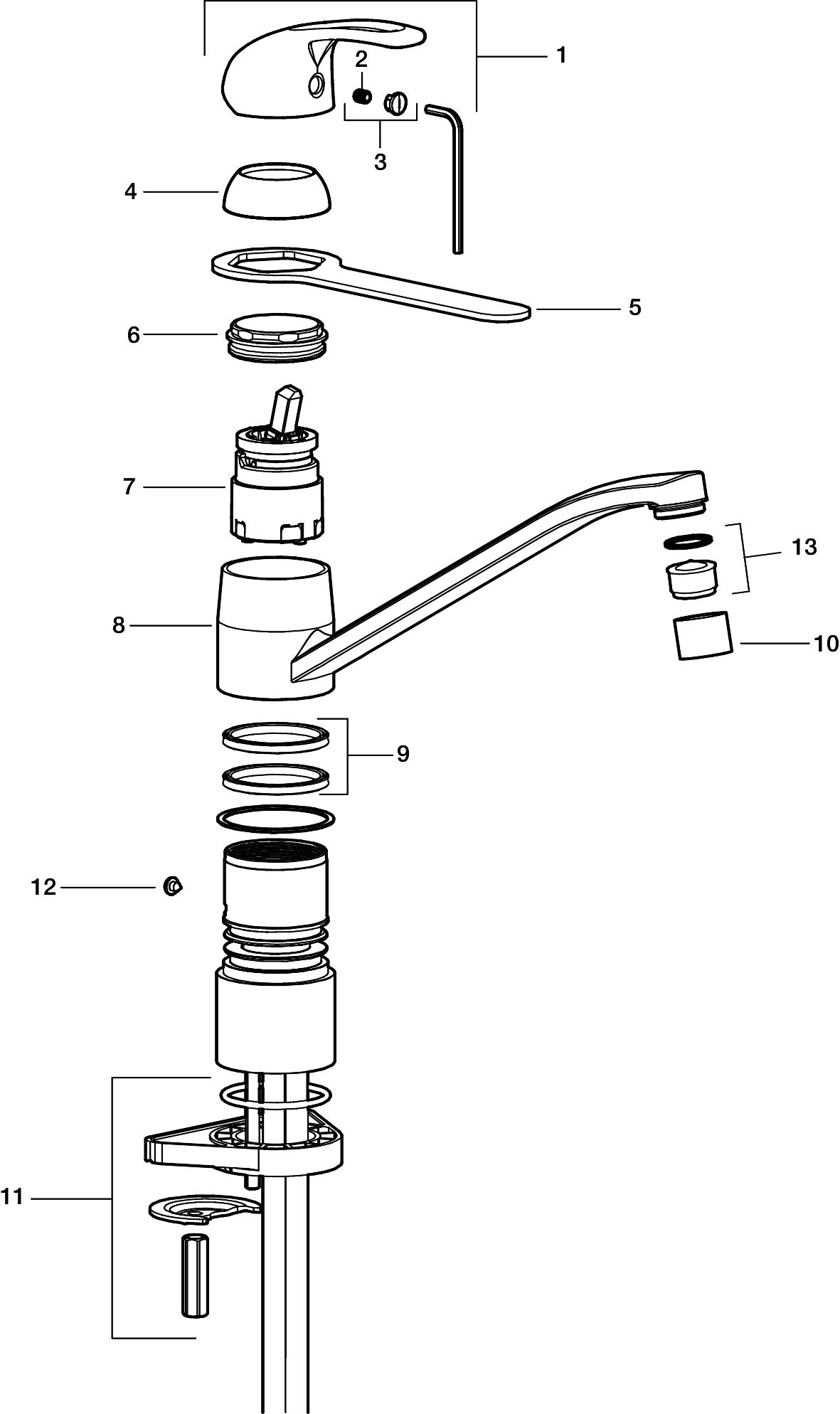 1
2
3
4
5
6
7
13
8
10
9
12
11